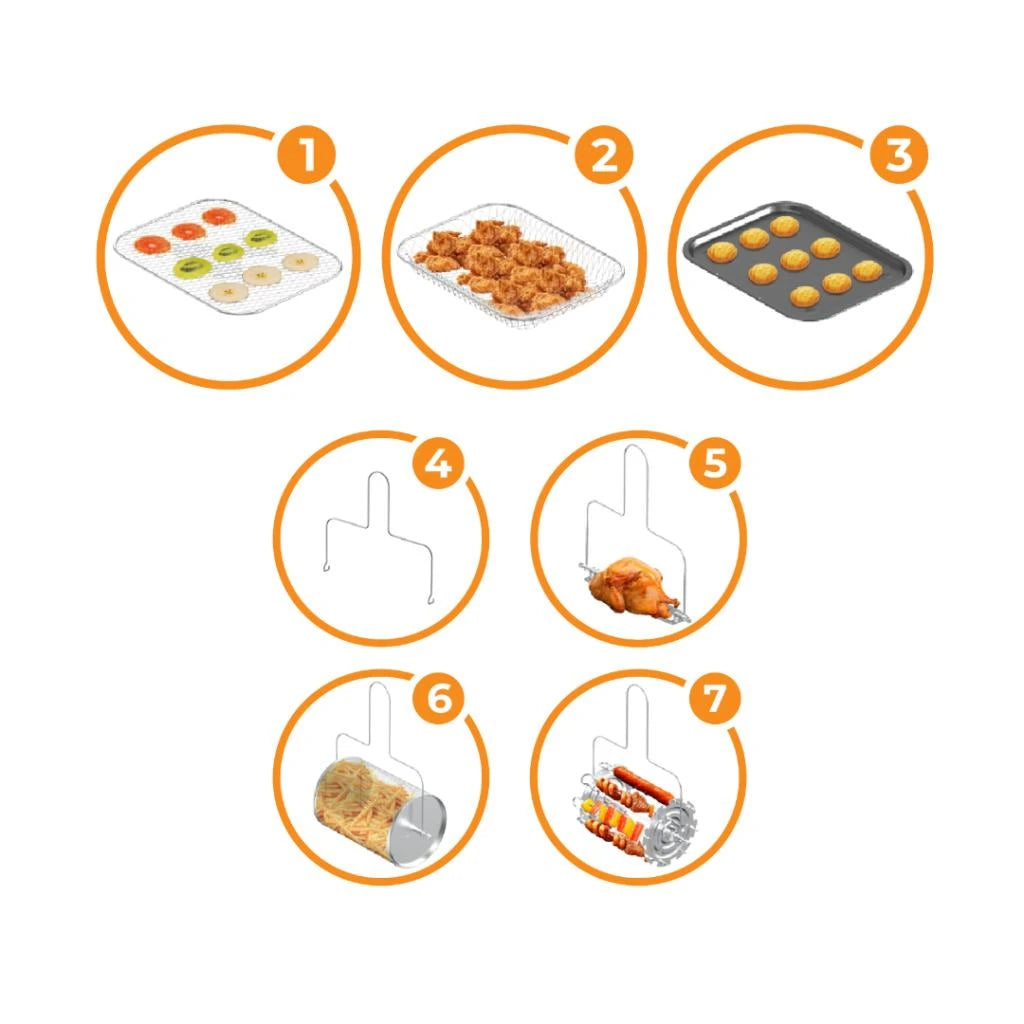 1

2

3

4

5

6

7